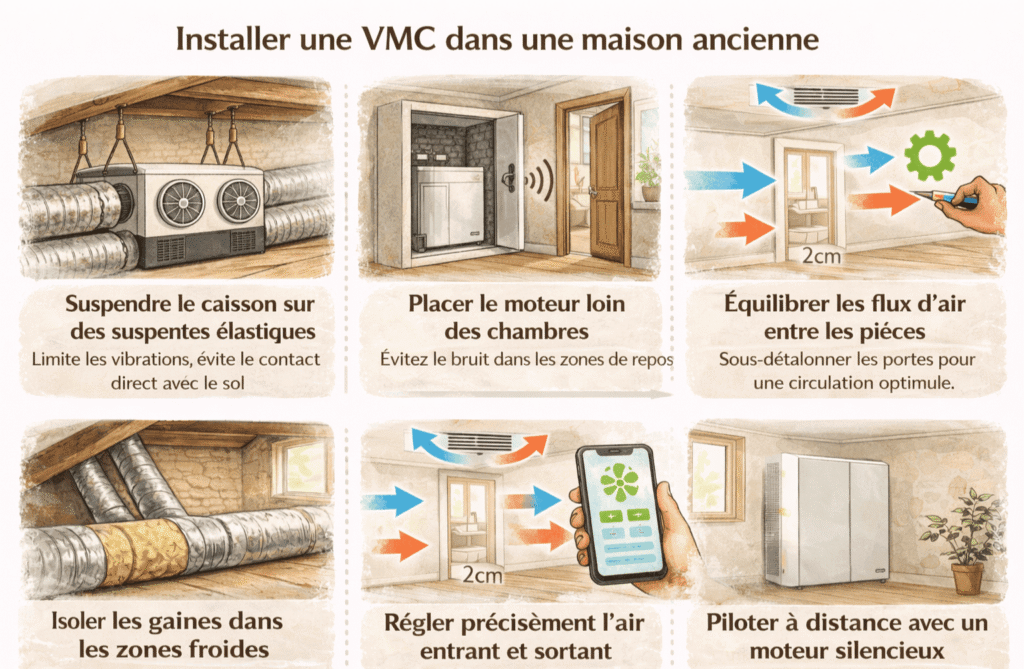 Installer une VMC dans une maison ancienne

Suspendre le caisson sur des suspentes élastiques

Limite les vibrations, évite le contact direct avec le sol

Placer le moteur loin des chambres

Évitez le bruit dans les zones de repos

2cm

Équilibrer les flux d'air entre les piéces

Sous-détalonner les portes pour une circulation optimule.

Isoler les gaines dans les zones froides

2cm

Régler précisèment l'air entrant et sortant

Piloter à distance avec un moteur silencieux